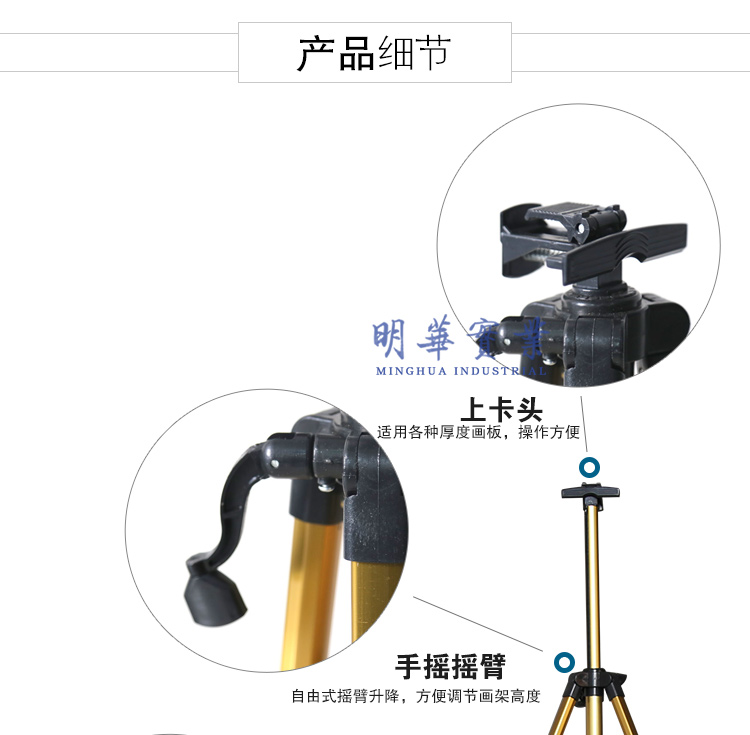 产品细节

明華實業
MINGHUA INDUSTRIAL

上卡头
适用各种厚度画板，操作方便

手摇摇臂
自由式摇臂升降，方便调节画架高度