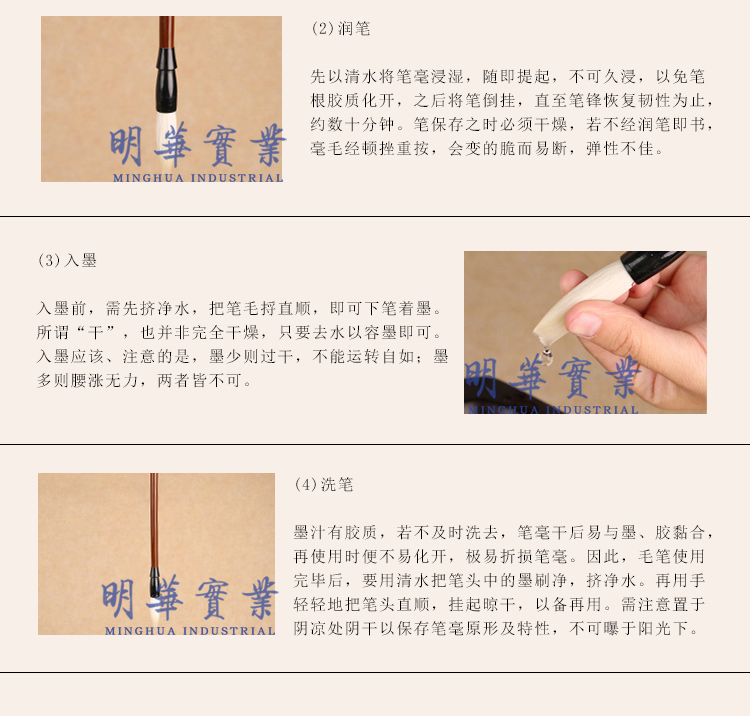 明華實業
MINGHUA INDUSTRIAL

(2)润笔

先以清水将笔毫浸湿，随即提起，不可久浸，以免笔根胶质化开，之后将笔倒挂，直至笔锋恢复韧性为止，约数十分钟。笔保存之时必须干燥，若不经润笔即书，毫毛经顿挫重按，会变的脆而易断，弹性不佳。

(3)入墨

入墨前，需先挤净水，把笔毛捋直顺，即可下笔着墨。所谓“干”，也并非完全干燥，只要去水以容墨即可。入墨应该、注意的是，墨少则过干，不能运转自如；墨多则腰涨无力，两者皆不可。

明華實業
MINGHUA INDUSTRIAL

明華實業
MINGHUA INDUSTRIAL

(4)洗笔

墨汁有胶质，若不及时洗去，笔毫干后易与墨、胶黏合，再使用时便不易化开，极易折损笔毫。因此，毛笔使用完毕后，要用清水把笔头中的墨刷净，挤净水。再用手轻轻地把笔头直顺，挂起晾干，以备再用。需注意置于阴凉处阴干以保存笔毫原形及特性，不可曝于阳光下。